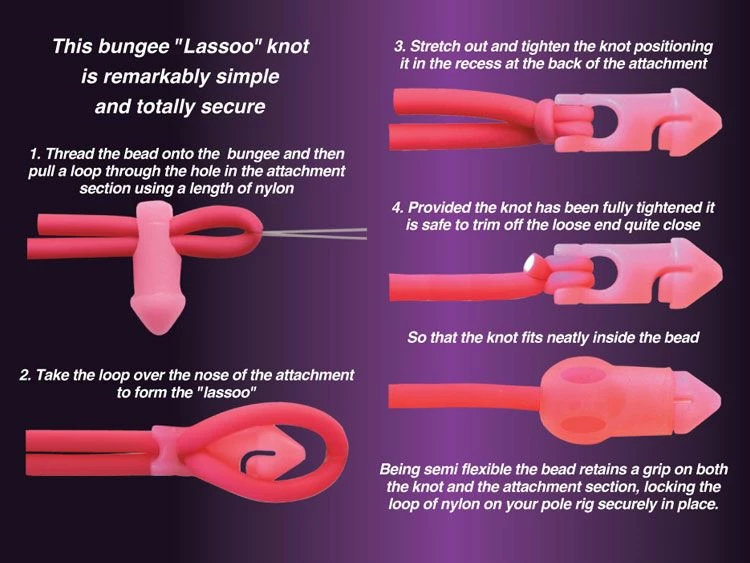 This bungee "Lassoo" knot is remarkably simple and totally secure

1. Thread the bead onto the bungee and then pull a loop through the hole in the attachment section using a length of nylon

2. Take the loop over the nose of the attachment to form the "lassoo"

3. Stretch out and tighten the knot positioning it in the recess at the back of the attachment

4. Provided the knot has been fully tightened it is safe to trim off the loose end quite close

So that the knot fits neatly inside the bead

Being semi flexible the bead retains a grip on both the knot and the attachment section, locking the loop of nylon on your pole rig securely in place.