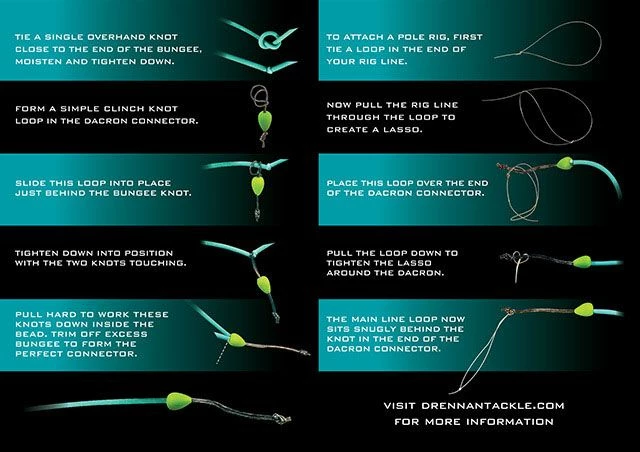 TIE A SINGLE OVERHAND KNOT CLOSE TO THE END OF THE BUNGEE, MOISTEN AND TIGHTEN DOWN.

FORM A SIMPLE CLINCH KNOT LOOP IN THE DACRON CONNECTOR.

SLIDE THIS LOOP INTO PLACE JUST BEHIND THE BUNGEE KNOT.

TIGHTEN DOWN INTO POSITION WITH THE TWO KNOTS TOUCHING.

PULL HARD TO WORK THESE KNOTS DOWN INSIDE THE BEAD. TRIM OFF EXCESS BUNGEE TO FORM THE PERFECT CONNECTOR.

TO ATTACH A POLE RIG, FIRST TIE A LOOP IN THE END OF YOUR RIG LINE.

NOW PULL THE RIG LINE THROUGH THE LOOP TO CREATE A LASSO.

PLACE THIS LOOP OVER THE END OF THE DACRON CONNECTOR.

PULL THE LOOP DOWN TO TIGHTEN THE LASSO AROUND THE DACRON.

THE MAIN LINE LOOP NOW SITS SNUGLY BEHIND THE KNOT IN THE END OF THE DACRON CONNECTOR.

VISIT DRENNANTACKLE.COM FOR MORE INFORMATION